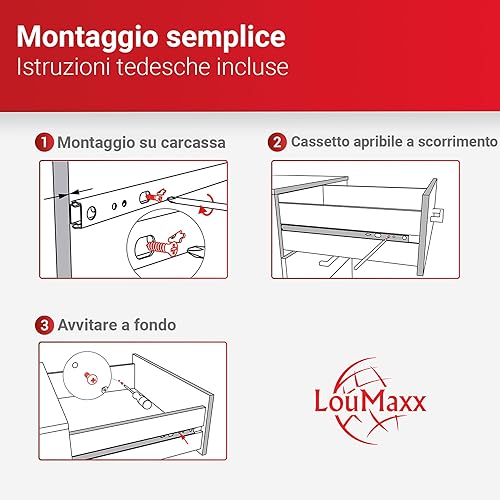 Montaggio semplice
Istruzioni tedesche incluse

1 Montaggio su carcassa

2 Cassetto apribile a scorrimento

3 Avvitare a fondo

LouMaxx