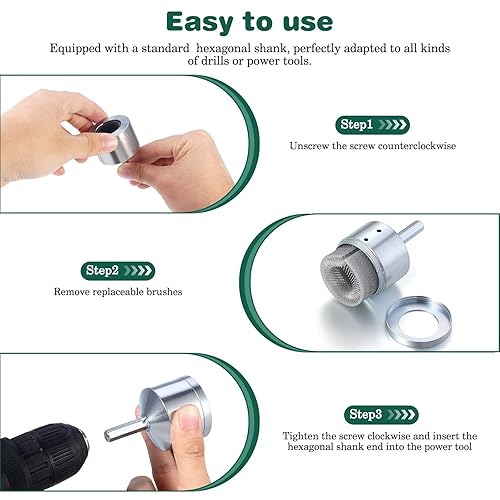 Easy to use

Equipped with a standard hexagonal shank, perfectly adapted to all kinds of drills or power tools.

Step1

Unscrew the screw counterclockwise

Step2

Remove replaceable brushes

Step3

Tighten the screw clockwise and insert the hexagonal shank end into the power tool