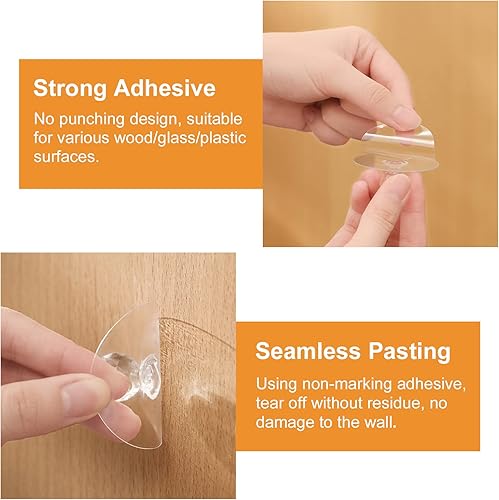 Strong Adhesive

No punching design, suitable for various wood/glass/plastic surfaces.

Seamless Pasting

Using non-marking adhesive, tear off without residue, no damage to the wall.