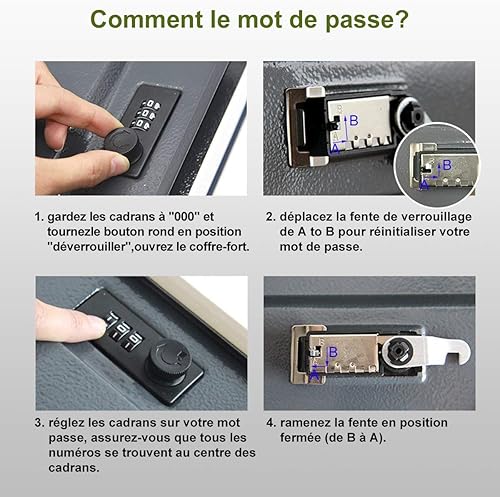 Comment le mot de passe?

B
A

B
A

1. gardez les cadrans à "000" et tournezle bouton rond en position "déverrouiller",ouvrez le coffre-fort.

2. déplacez la fente de verrouillage de A to B pour réinitialiser votre mot de passe.

B
A

3. réglez les cadrans sur votre mot passe, assurez-vous que tous les numéros se trouvent au centre des cadrans.

4. ramenez la fente en position fermée (de B à A).