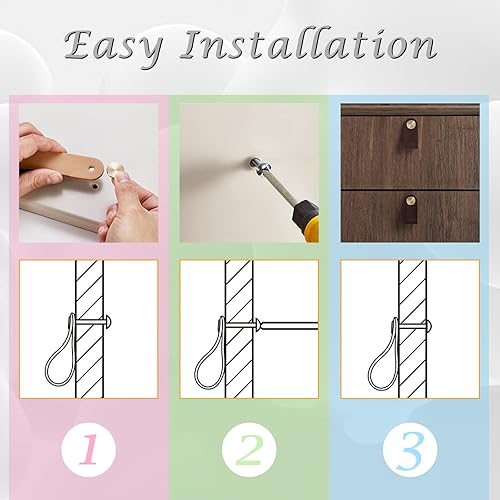 Easy Installation

1

2

3