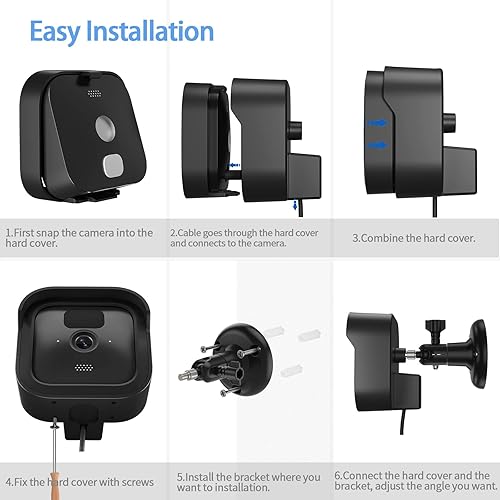 Easy Installation

1.First snap the camera into the hard cover.

2.Cable goes through the hard cover and connects to the camera.

3.Combine the hard cover.

4.Fix the hard cover with screws

5.Install the bracket where you want to installation.

6.Connect the hard cover and the bracket, adjust the angle you want.