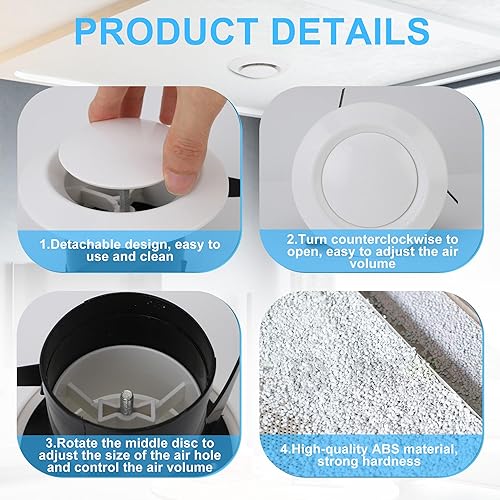 PRODUCT DETAILS

1.Detachable design, easy to use and clean

2.Turn counterclockwise to open, easy to adjust the air volume

3.Rotate the middle disc to adjust the size of the air hole and control the air volume

4.High-quality ABS material, strong hardness