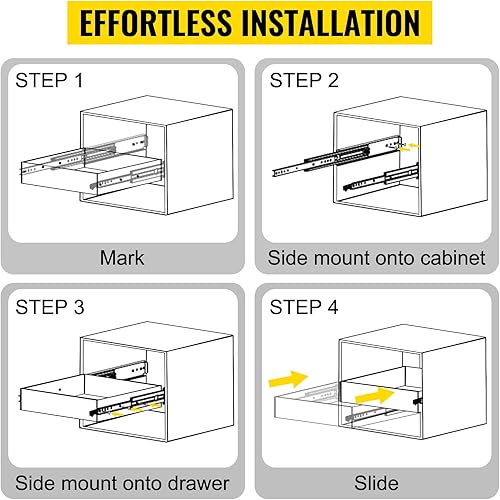 EFFORTLESS INSTALLATION

STEP 1

Mark

STEP 2

Side mount onto cabinet

STEP 3

Side mount onto drawer

STEP 4

Slide