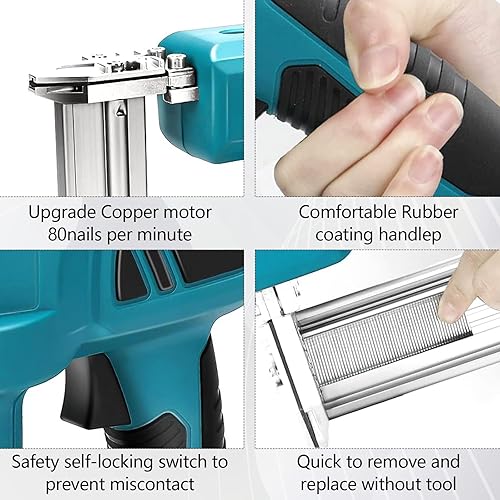 Upgrade Copper motor
80nails per minute

Comfortable Rubber
coating handlep

Safety self-locking switch to
prevent miscontact

Quick to remove and
replace without tool