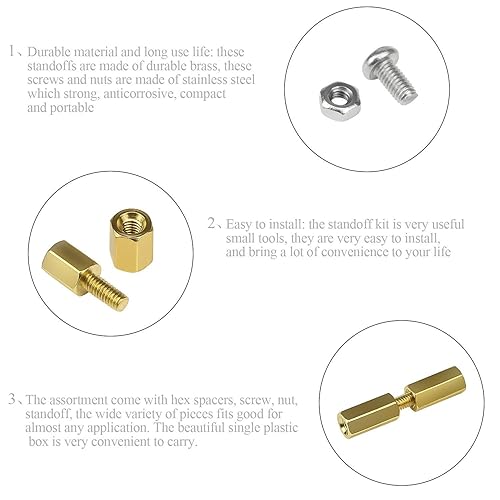 1、Durable material and long use life: these standoffs are made of durable brass, these screws and nuts are made of stainless steel which strong, anticorrosive, compact and portable

2、Easy to install: the standoff kit is very useful small tools, they are very easy to install, and bring a lot of convenience to your life

3、The assortment come with hex spacers, screw, nut, standoff, the wide variety of pieces fits good for almost any application. The beautiful single plastic box is very convenient to carry.