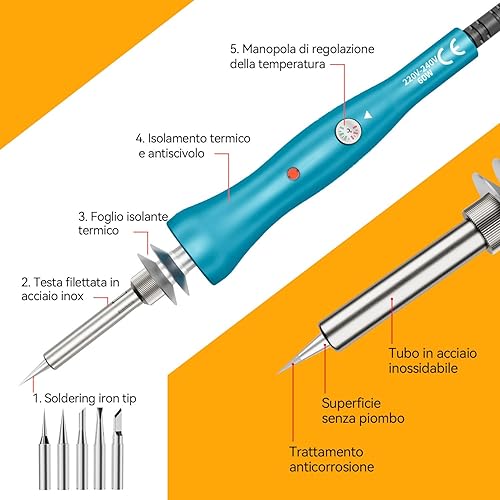 5. Manopola di regolazione della temperatura

220V-240V 60W CE

4. Isolamento termico e antiscivolo

3. Foglio isolante termico

2. Testa filettata in acciaio inox

1. Soldering iron tip

Tubo in acciaio inossidabile

Superficie senza piombo

Trattamento anticorrosione