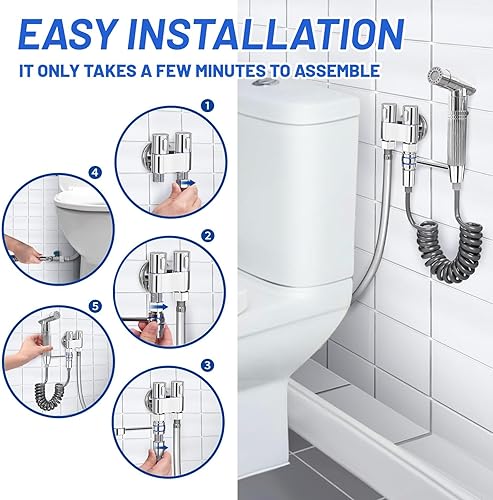 EASY INSTALLATION

IT ONLY TAKES A FEW MINUTES TO ASSEMBLE

1

4

2

5

3