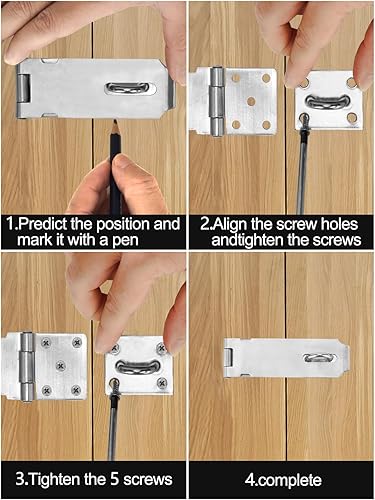 1.Predict the position and mark it with a pen

2.Align the screw holes andtighten the screws

3.Tighten the 5 screws

4.complete