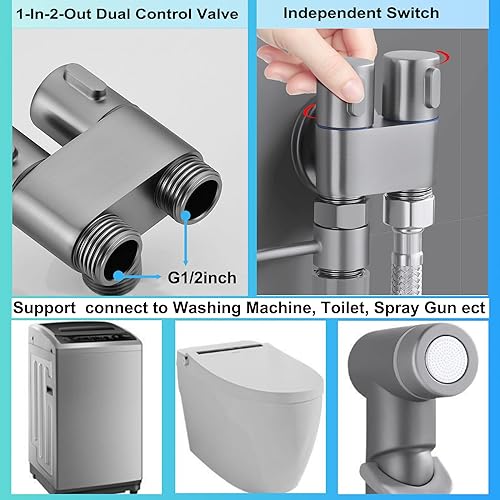 1-In-2-Out Dual Control Valve

Independent Switch

G1/2inch

Support connect to Washing Machine, Toilet, Spray Gun ect