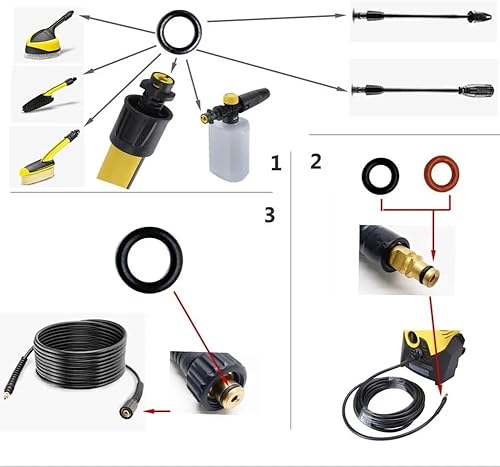 1

2

3