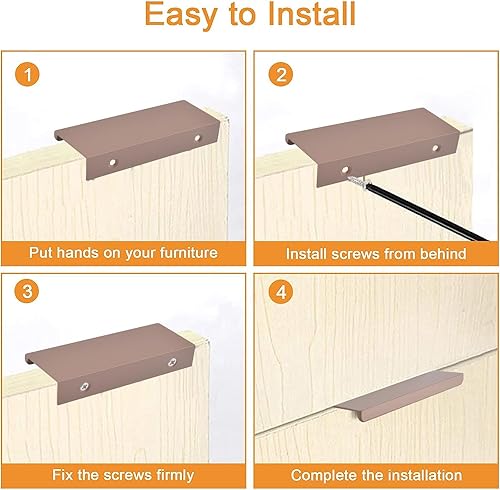 Easy to Install

1

Put hands on your furniture

2

Install screws from behind

3

Fix the screws firmly

4

Complete the installation