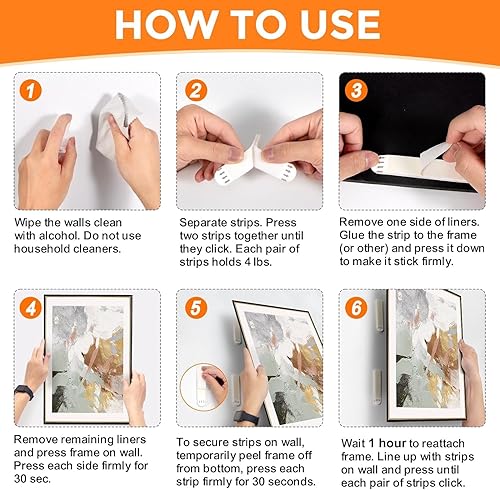 HOW TO USE

1

Wipe the walls clean with alcohol. Do not use household cleaners.

2

Separate strips. Press two strips together until they click. Each pair of strips holds 4 lbs.

3

Remove one side of liners. Glue the strip to the frame (or other) and press it down to make it stick firmly.

4

Remove remaining liners and press frame on wall. Press each side firmly for 30 sec.

5

To secure strips on wall, temporarily peel frame off from bottom, press each strip firmly for 30 seconds.

6

Wait 1 hour to reattach frame. Line up with strips on wall and press until each pair of strips click.