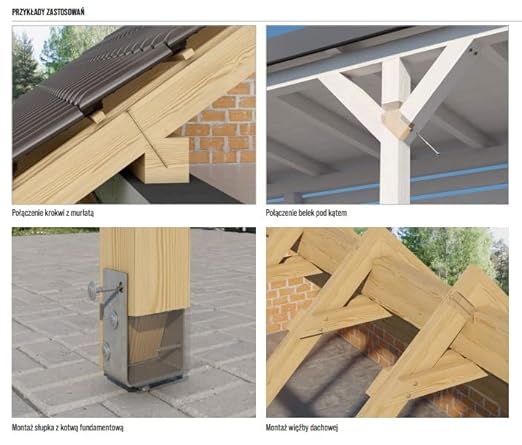 PRZYKŁADY ZASTOSOWAŃ

Połączenie krokwi z murłatą

Połączenie belek pod kątem

Montaż słupka z kotwą fundamentową

Montaż więźby dachowej