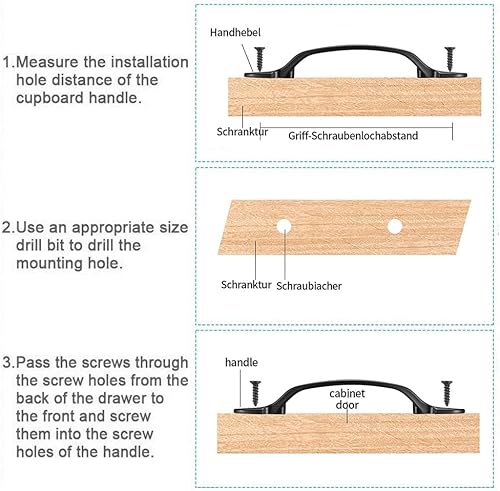 1.Measure the installation hole distance of the cupboard handle.

Handhebel

Schranktur

Griff-Schraubenlochabstand

2.Use an appropriate size drill bit to drill the mounting hole.

Schranktur

Schraubiacher

3.Pass the screws through the screw holes from the back of the drawer to the front and screw them into the screw holes of the handle.

handle

cabinet door