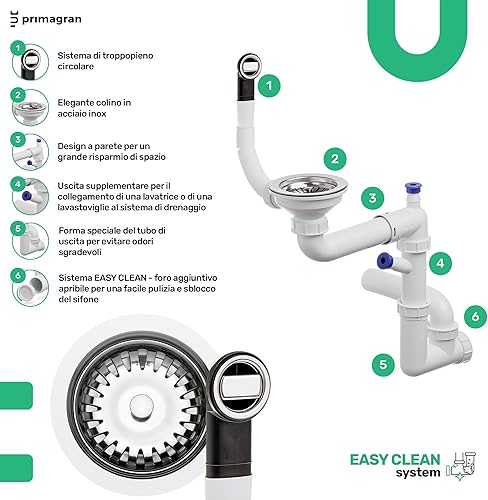 primagran

1 Sistema di troppopieno circolare

2 Elegante colino in acciaio inox

3 Design a parete per un grande risparmio di spazio

4 Uscita supplementare per il collegamento di una lavatrice o di una lavastoviglie al sistema di drenaggio

5 Forma speciale del tubo di uscita per evitare odori sgradevoli

6 Sistema EASY CLEAN - foro aggiuntivo apribile per una facile pulizia e sblocco del sifone

1
2
3
4
6
5

EASY CLEAN system