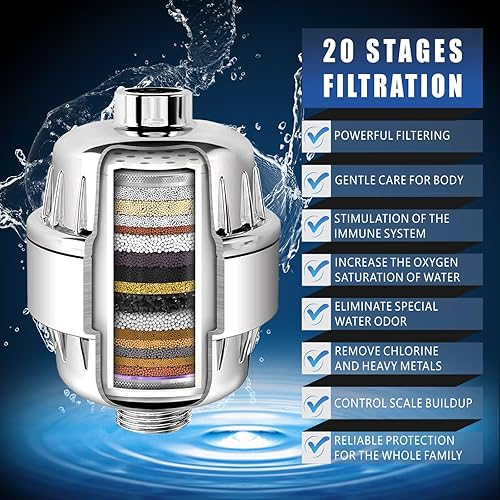 20 STAGES FILTRATION

POWERFUL FILTERING

GENTLE CARE FOR BODY

STIMULATION OF THE IMMUNE SYSTEM

INCREASE THE OXYGEN SATURATION OF WATER

ELIMINATE SPECIAL WATER ODOR

REMOVE CHLORINE AND HEAVY METALS

CONTROL SCALE BUILDUP

RELIABLE PROTECTION FOR THE WHOLE FAMILY