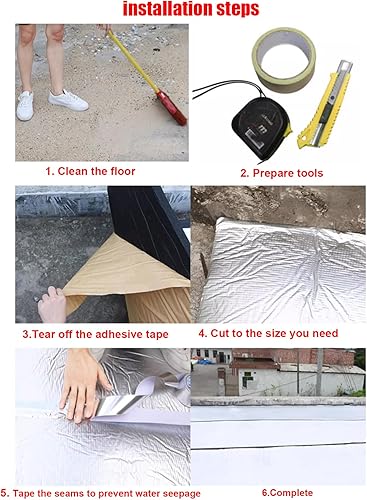 installation steps

1. Clean the floor

2. Prepare tools

3.Tear off the adhesive tape

4. Cut to the size you need

5. Tape the seams to prevent water seepage

6.Complete