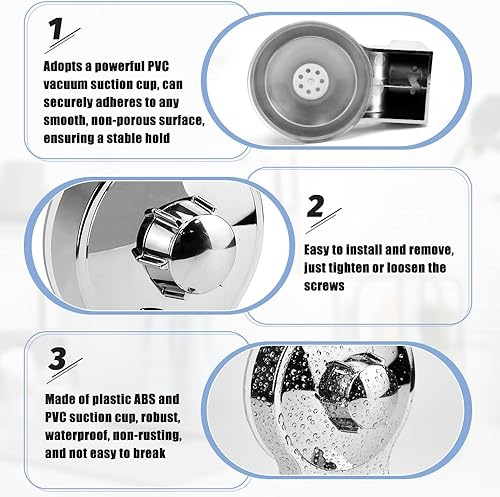 1

Adopts a powerful PVC vacuum suction cup, can securely adheres to any smooth, non-porous surface, ensuring a stable hold

2

Easy to install and remove, just tighten or loosen the screws

3

Made of plastic ABS and PVC suction cup, robust, waterproof, non-rusting, and not easy to break