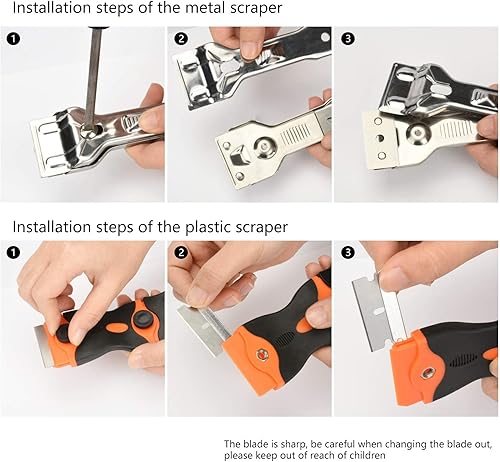 Installation steps of the metal scraper

1

2

3

Installation steps of the plastic scraper

1

2

3

The blade is sharp, be careful when changing the blade out, please keep out of reach of children