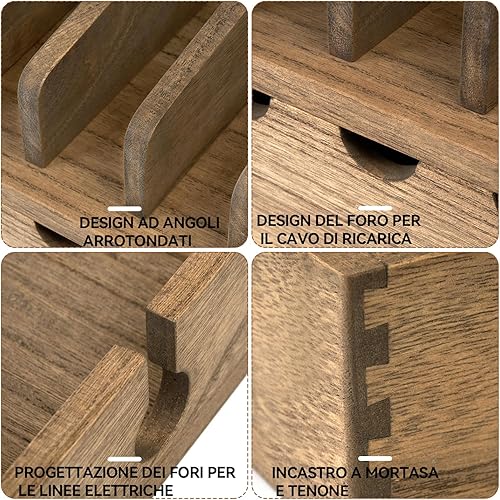 DESIGN AD ANGOLI ARROTONDATI

DESIGN DEL FORO PER IL CAVO DI RICARICA

PROGETTAZIONE DEI FORI PER LE LINEE ELETTRICHE

INCASTRO A MORTASA E TENONE