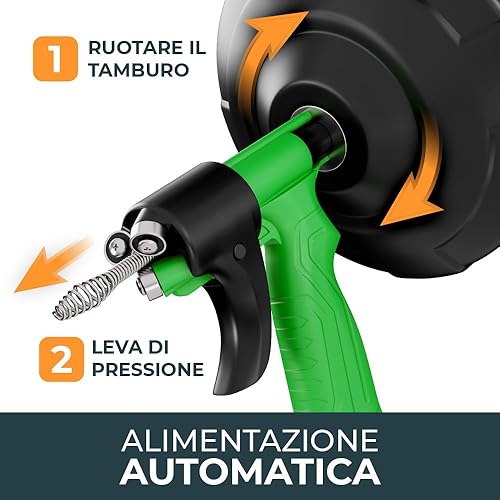 1 RUOTARE IL TAMBURO

2 LEVA DI PRESSIONE

ALIMENTAZIONE
AUTOMATICA