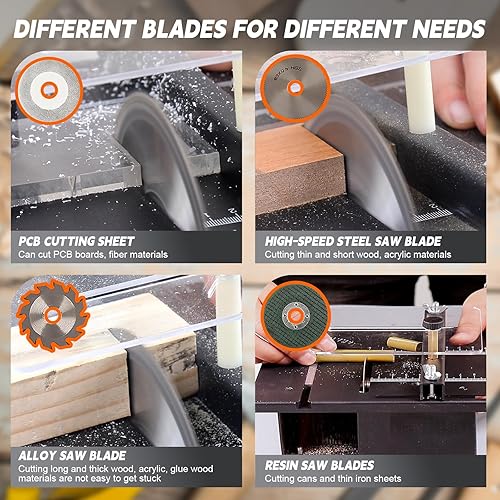 DIFFERENT BLADES FOR DIFFERENT NEEDS

PCB CUTTING SHEET
Can cut PCB boards, fiber materials

HIGH-SPEED STEEL SAW BLADE
Cutting thin and short wood, acrylic materials

ALLOY SAW BLADE
Cutting long and thick wood, acrylic, glue wood materials are not easy to get stuck

RESIN SAW BLADES
Cutting cans and thin iron sheets