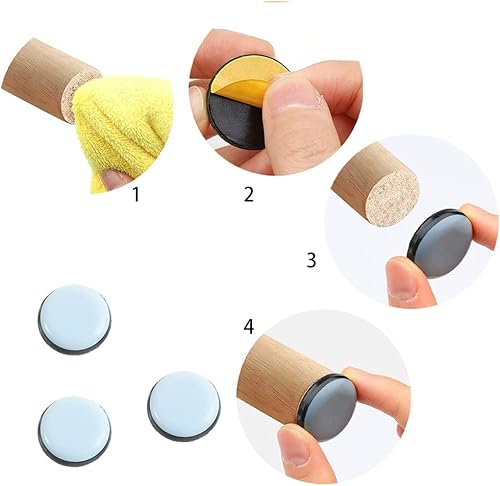 1

2

3

4