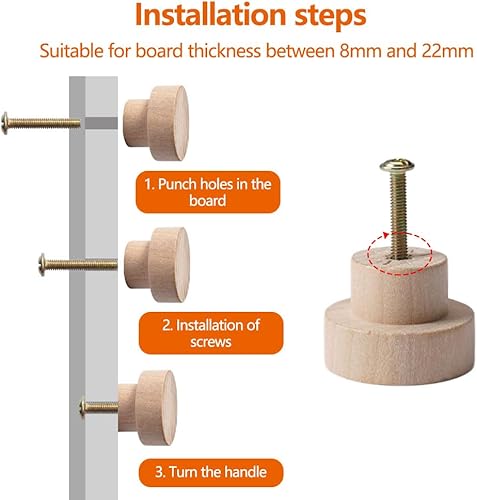 Installation steps

Suitable for board thickness between 8mm and 22mm

1. Punch holes in the board

2. Installation of screws

3. Turn the handle