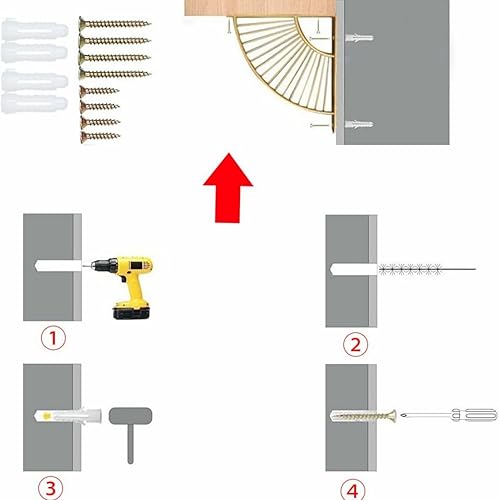 1

2

3

4