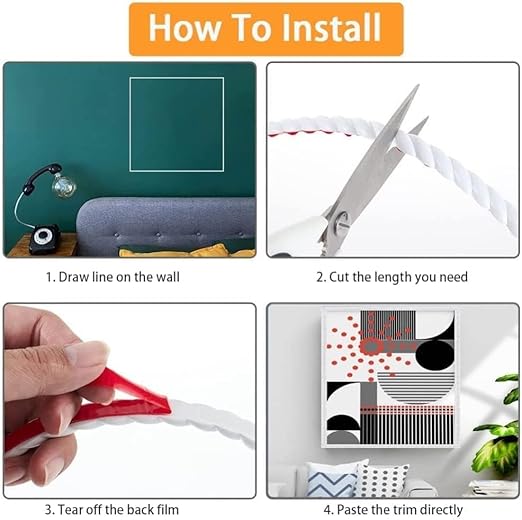 How To Install

1. Draw line on the wall

2. Cut the length you need

3. Tear off the back film

4. Paste the trim directly