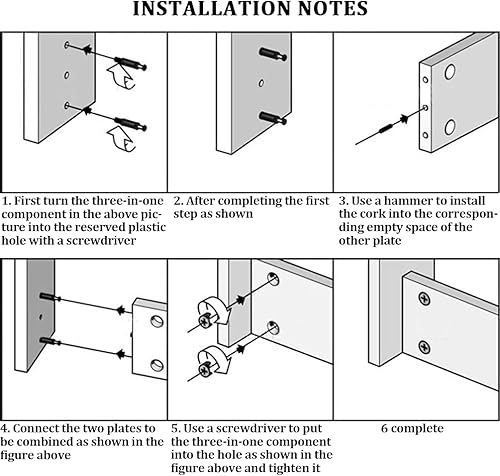 INSTALLATION NOTES

1. First turn the three-in-one component in the above picture into the reserved plastic hole with a screwdriver

2. After completing the first step as shown

3. Use a hammer to install the cork into the corresponding empty space of the other plate

4. Connect the two plates to be combined as shown in the figure above

5. Use a screwdriver to put the three-in-one component into the hole as shown in the figure above and tighten it

6 complete