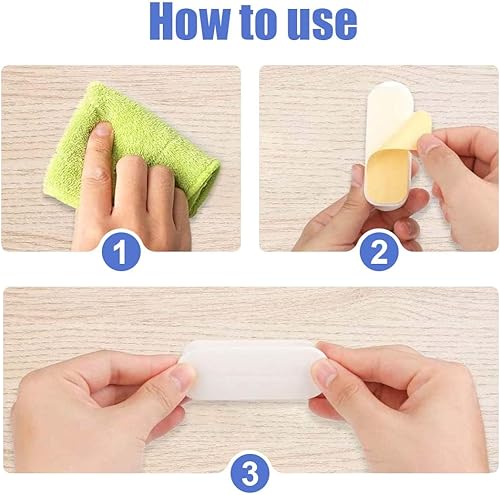 How to use

1

2

3