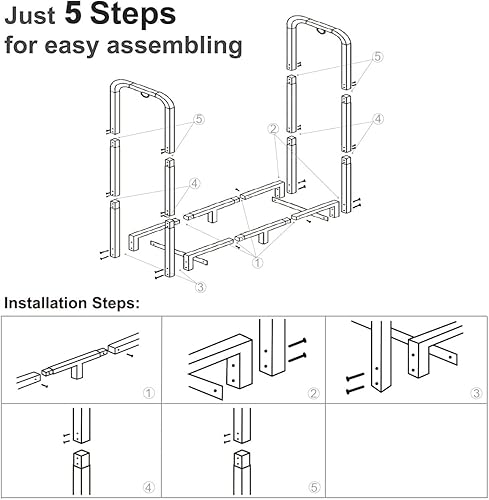 Just 5 Steps
for easy assembling

⑤
⑤
④
②
④
①
③

Installation Steps:

①
②
③
④
⑤