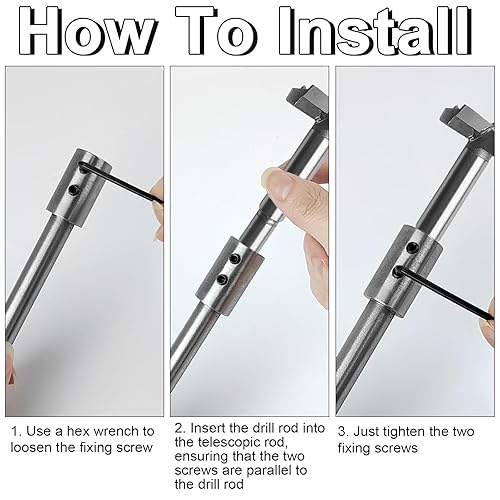 How To Install

1. Use a hex wrench to loosen the fixing screw

2. Insert the drill rod into the telescopic rod, ensuring that the two screws are parallel to the drill rod

3. Just tighten the two fixing screws