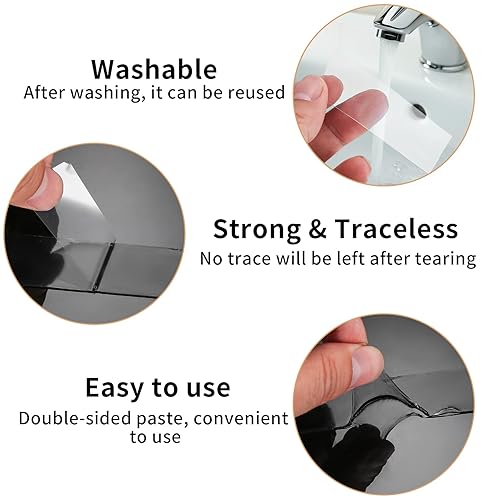 Washable
After washing, it can be reused

Strong & Traceless
No trace will be left after tearing

Easy to use
Double-sided paste, convenient to use