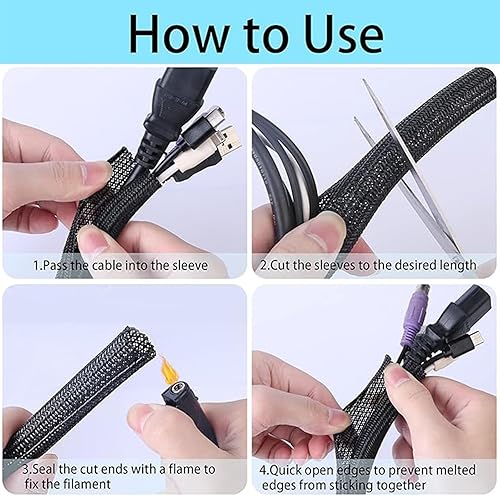 How to Use

1.Pass the cable into the sleeve

2.Cut the sleeves to the desired length

3.Seal the cut ends with a flame to fix the filament

4.Quick open edges to prevent melted edges from sticking together