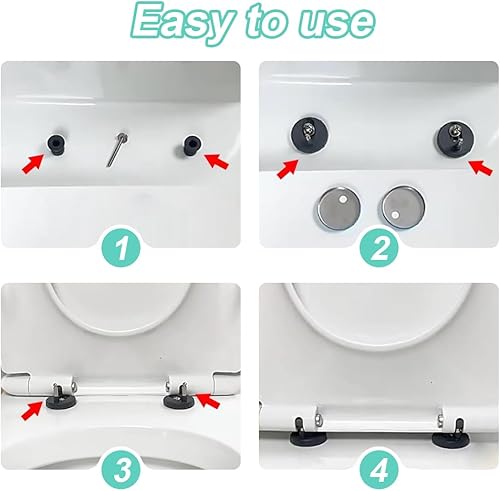 Easy to use

1

2

3

4