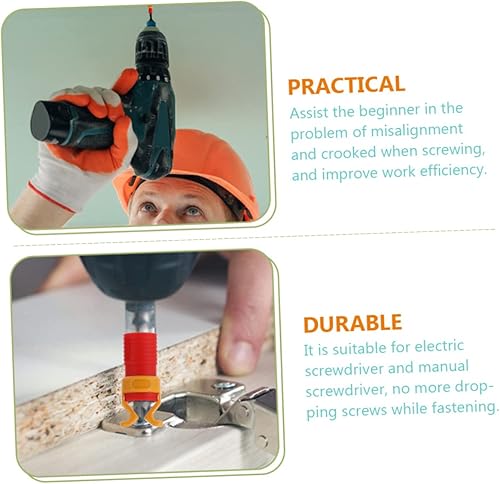 PRACTICAL
Assist the beginner in the problem of misalignment and crooked when screwing, and improve work efficiency.

DURABLE
It is suitable for electric screwdriver and manual screwdriver, no more dropping screws while fastening.