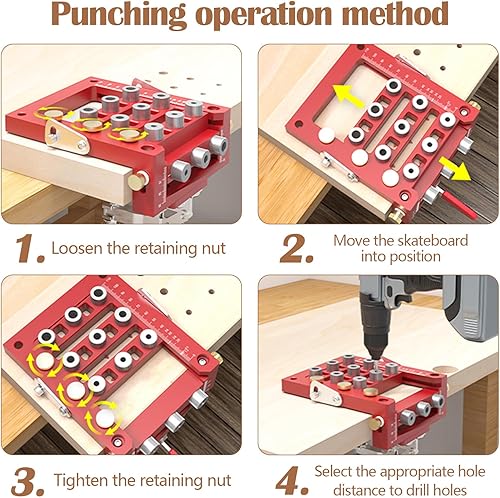 Punching operation method

1. Loosen the retaining nut

2. Move the skateboard into position

3. Tighten the retaining nut

4. Select the appropriate hole distance to drill holes