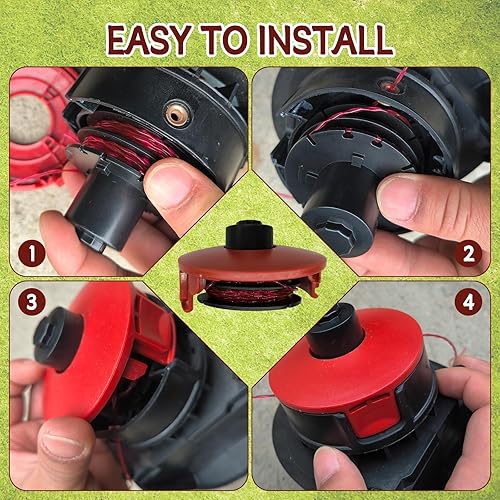 EASY TO INSTALL

1

2

3

4