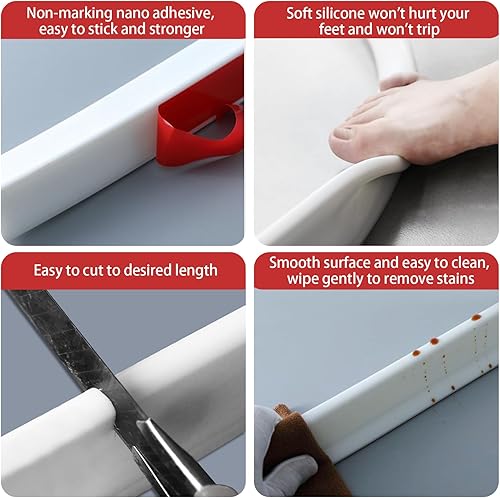 Non-marking nano adhesive, easy to stick and stronger

Soft silicone won't hurt your feet and won't trip

Easy to cut to desired length

Smooth surface and easy to clean, wipe gently to remove stains