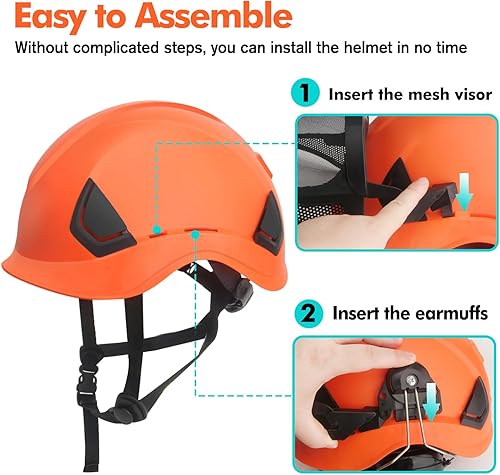 Easy to Assemble

Without complicated steps, you can install the helmet in no time

1 Insert the mesh visor

2 Insert the earmuffs