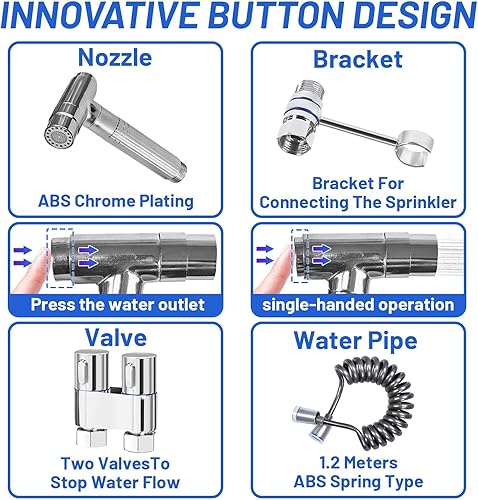 INNOVATIVE BUTTON DESIGN

Nozzle

ABS Chrome Plating

Bracket

Bracket For Connecting The Sprinkler

Press the water outlet

single-handed operation

Valve

Two ValvesTo Stop Water Flow

Water Pipe

1.2 Meters ABS Spring Type