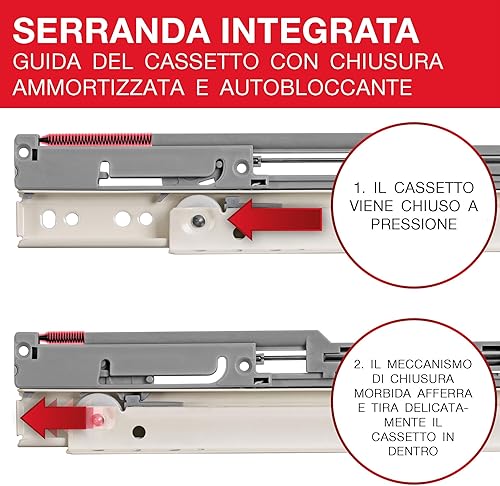 SERRANDA INTEGRATA
GUIDA DEL CASSETTO CON CHIUSURA AMMORTIZZATA E AUTOBLOCCANTE

1. IL CASSETTO VIENE CHIUSO A PRESSIONE

2. IL MECCANISMO DI CHIUSURA MORBIDA AFFERRA E TIRA DELICATAMENTE IL CASSETTO IN DENTRO