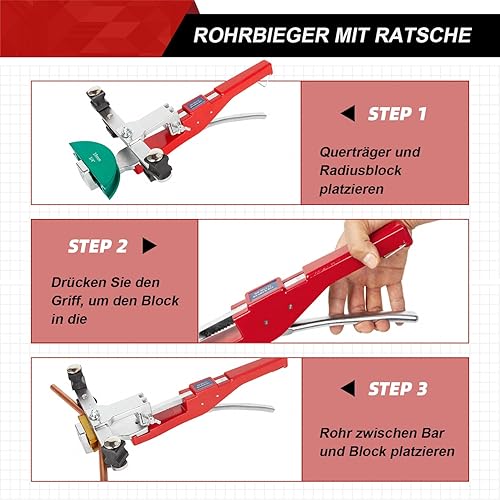 ROHRBIEGER MIT RATSCHE

STEP 1

Querträger und Radiusblock platzieren

STEP 2

Drücken Sie den Griff, um den Block in die

STEP 3

Rohr zwischen Bar und Block platzieren