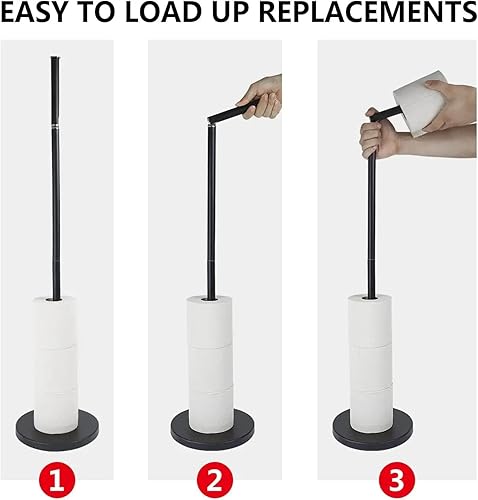 EASY TO LOAD UP REPLACEMENTS

1

2

3