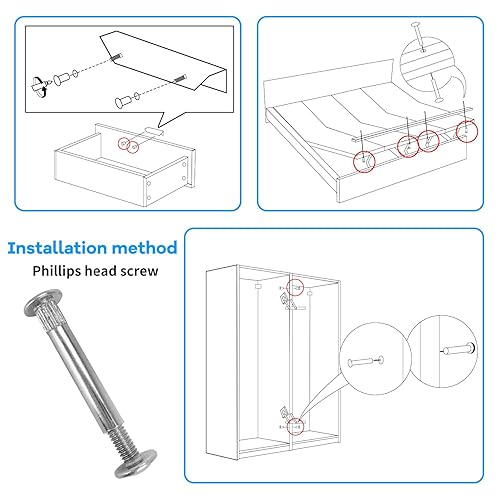 Installation method
Phillips head screw