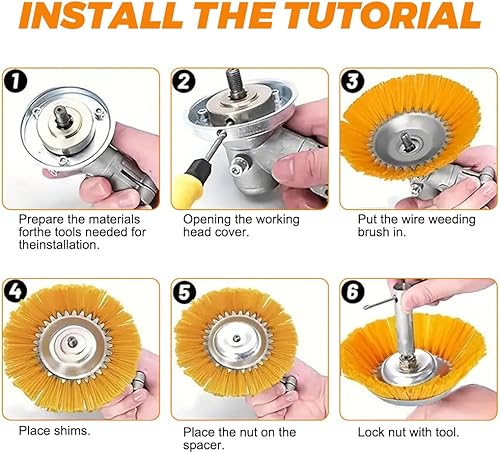 INSTALL THE TUTORIAL

1

Prepare the materials forthe tools needed for theinstallation.

2

Opening the working head cover.

3

Put the wire weeding brush in.

4

Place shims.

5

Place the nut on the spacer.

6

Lock nut with tool.