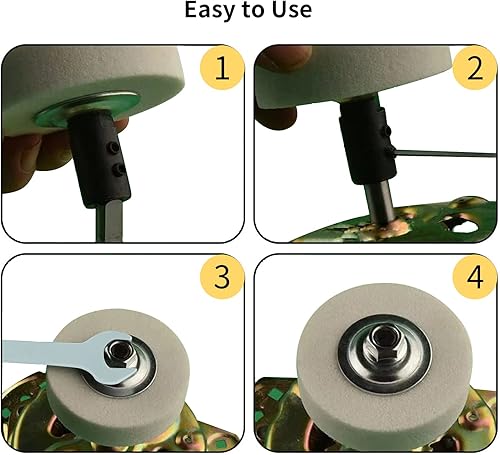 Easy to Use

1

2

3

4